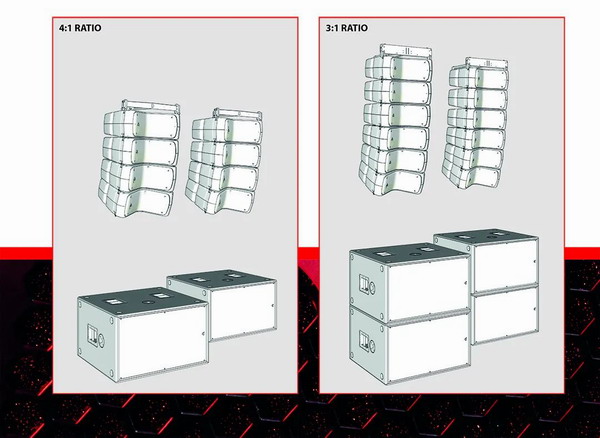 4:1 RATIO

3:1 RATIO