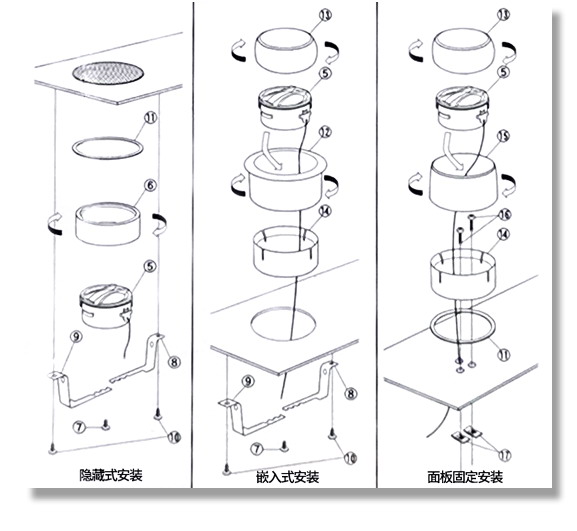 ⑪
⑥
⑤
⑨
⑧
⑦
⑩
隐藏式安装

⑬
⑤
⑫
⑭
⑨
⑧
⑦
⑩
嵌入式安装

⑬
⑤
⑮
⑯
⑭
⑪
⑰
面板固定安装