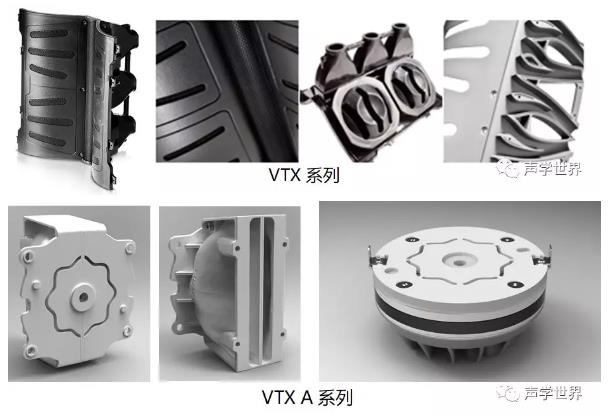 VTX 系列

声学世界

VTX A 系列

声学世界