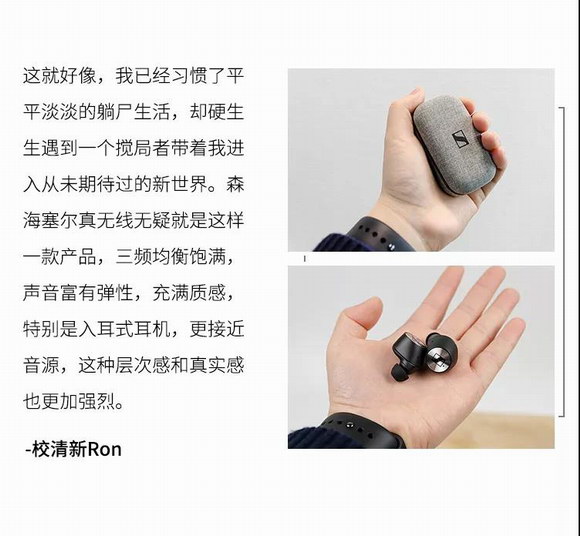 这就好像，我已经习惯了平平淡淡的躺尸生活，却硬生生遇到一个搅局者带着我进入从未期待过的新世界。森海塞尔真无线无疑就是这样一款产品，三频均衡饱满，声音富有弹性，充满质感，特别是入耳式耳机，更接近音源，这种层次感和真实感也更加强烈。

-校清新Ron